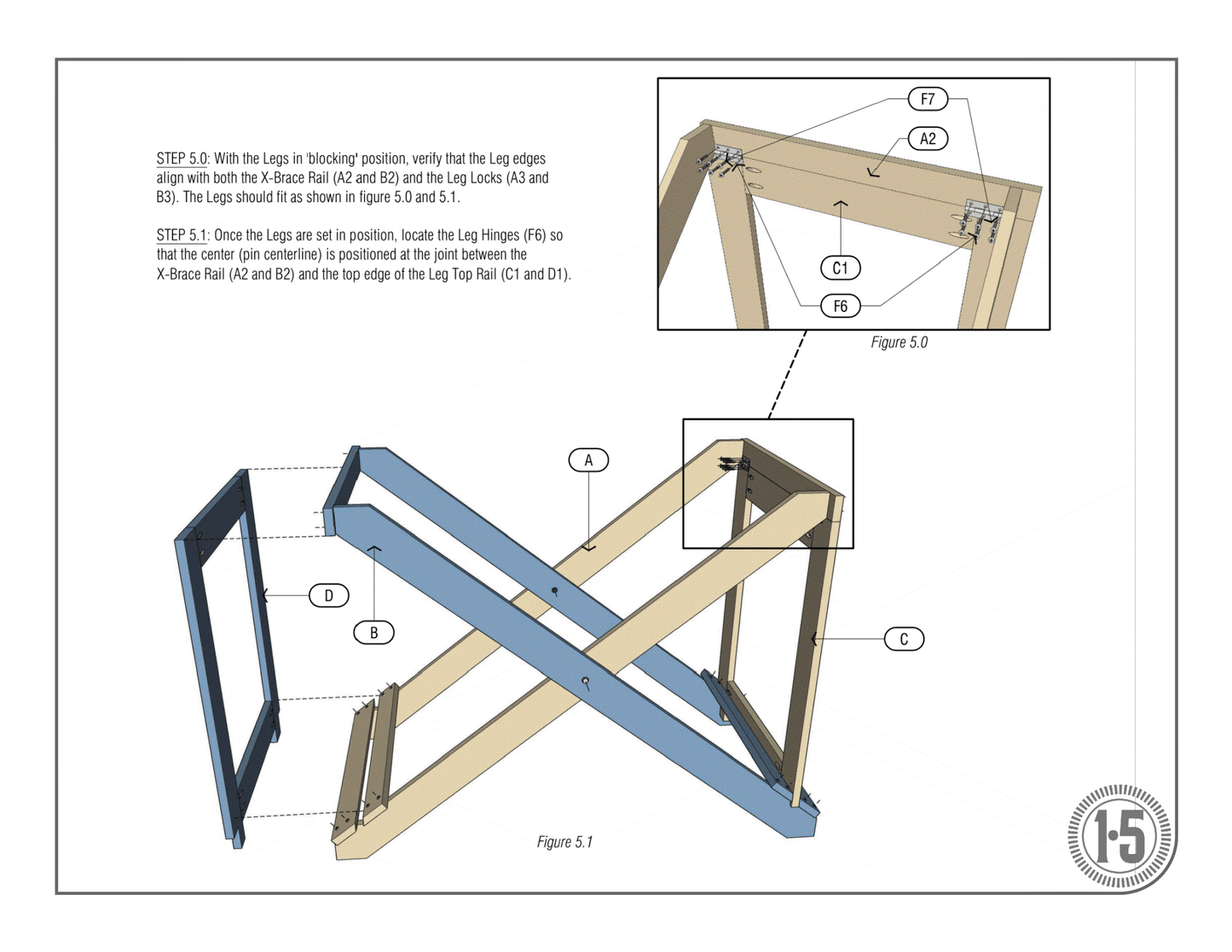 STEP 5.0: With the Legs in 'blocking' position, verify that the Leg edges align with both the X-Brace Rail (A2 and B2) and the Leg Locks (A3 and B3). The Legs should fit as shown in figure 5.0 and 5.1.

STEP 5.1: Once the Legs are set in position, locate the Leg Hinges (F6) so that the center (pin centerline) is positioned at the joint between the X-Brace Rail (A2 and B2) and the top edge of the Leg Top Rail (C1 and D1).

F7

A2

C1

F6

Figure 5.0

A

D

B

C

Figure 5.1

1·5