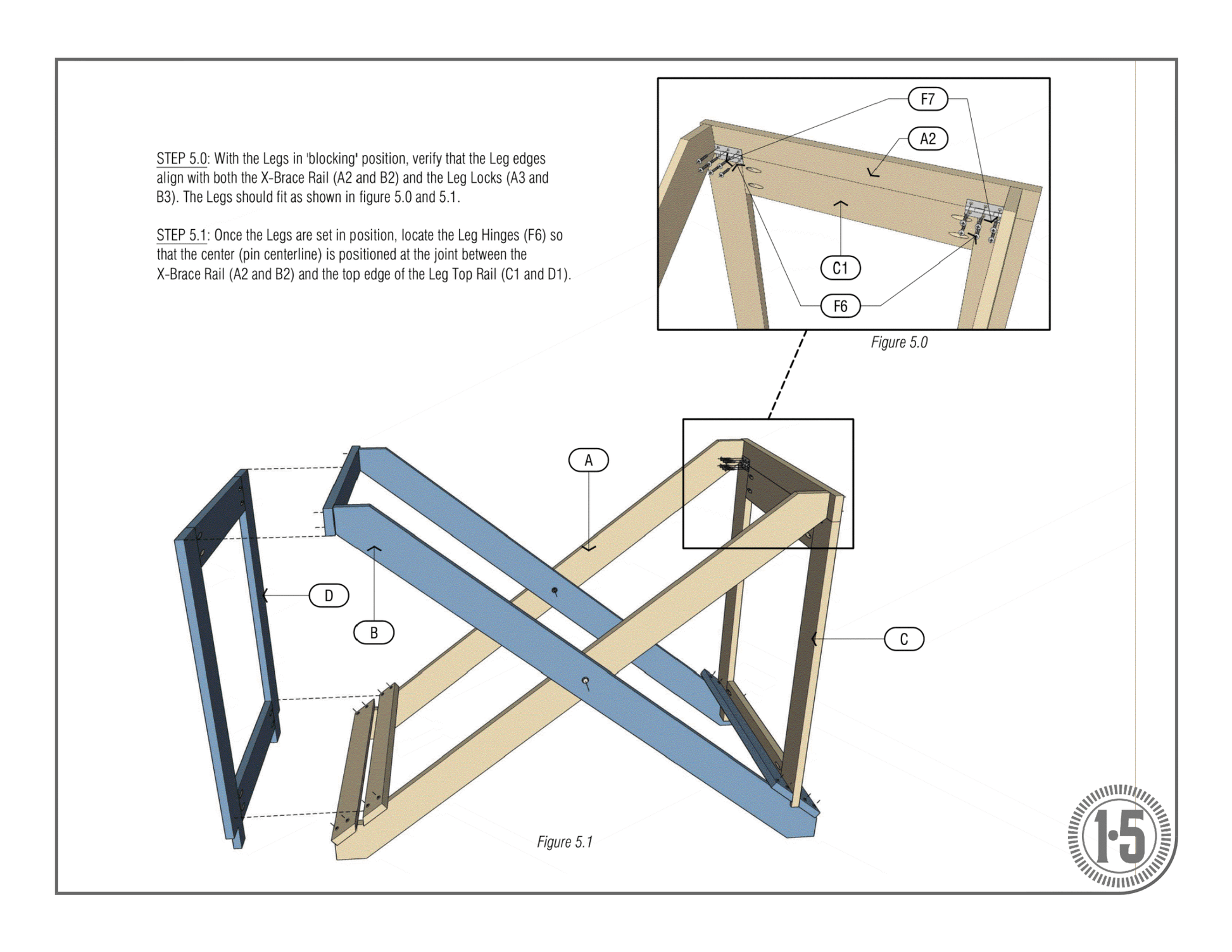 STEP 5.0: With the Legs in 'blocking' position, verify that the Leg edges align with both the X-Brace Rail (A2 and B2) and the Leg Locks (A3 and B3). The Legs should fit as shown in figure 5.0 and 5.1.

STEP 5.1: Once the Legs are set in position, locate the Leg Hinges (F6) so that the center (pin centerline) is positioned at the joint between the X-Brace Rail (A2 and B2) and the top edge of the Leg Top Rail (C1 and D1).

F7

A2

C1

F6

Figure 5.0

A

D

B

C

Figure 5.1

1·5